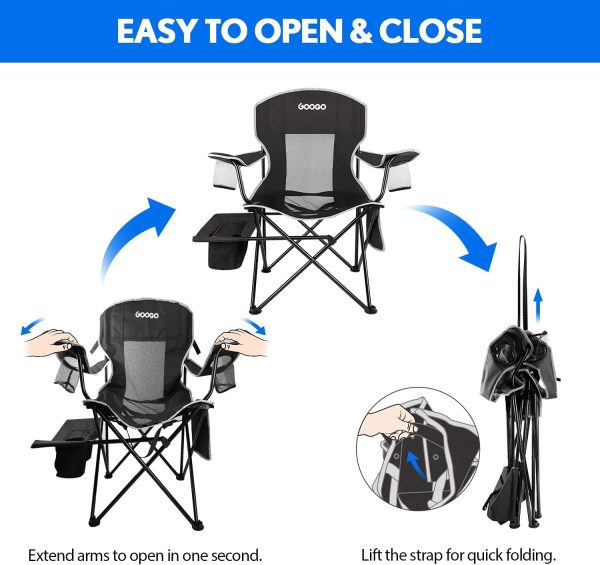 EASY TO OPEN & CLOSE

GOOGO

GOOGO

Extend arms to open in one second.

Lift the strap for quick folding.